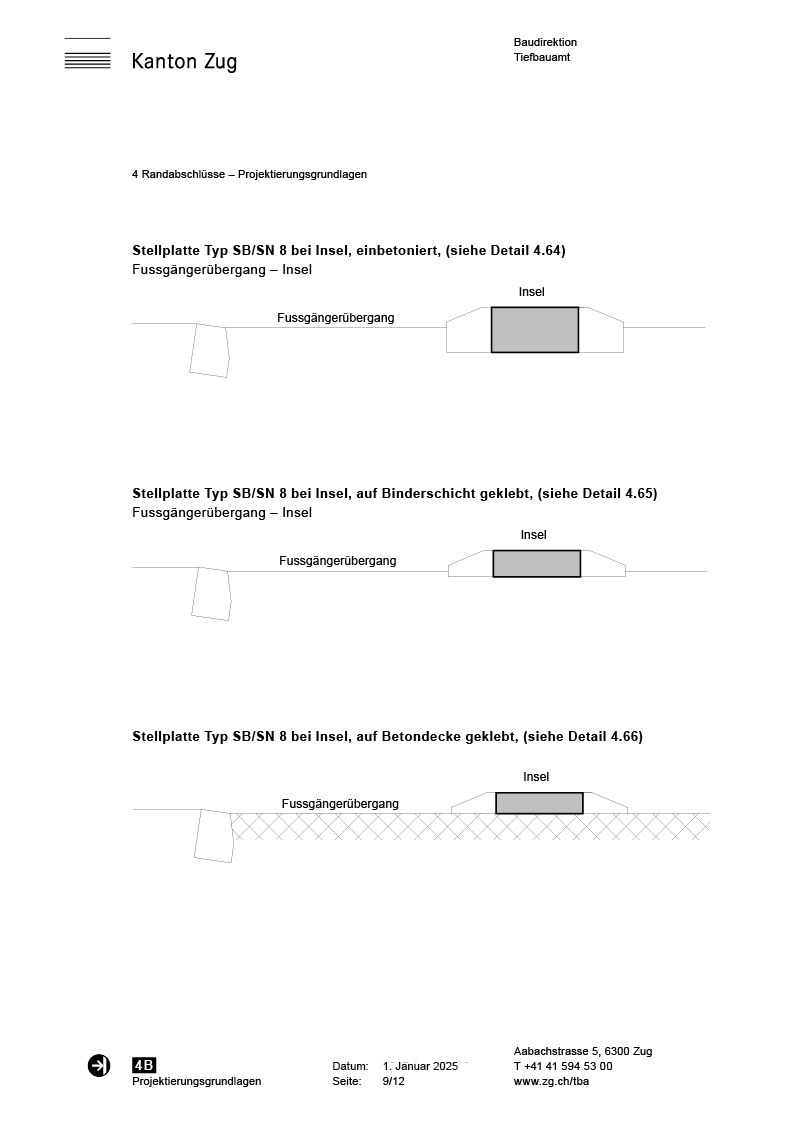 Kanton Zug

Baudirektion
Tiefbauamt

4 Randabschlüsse – Projektierungsgrundlagen

Stellplatte Typ SB/SN 8 bei Insel, einbetoniert, (siehe Detail 4.64)
Fussgängerübergang – Insel

Insel

Fussgängerübergang

Stellplatte Typ SB/SN 8 bei Insel, auf Binderschicht geklebt, (siehe Detail 4.65)
Fussgängerübergang – Insel

Insel

Fussgängerübergang

Stellplatte Typ SB/SN 8 bei Insel, auf Betondecke geklebt, (siehe Detail 4.66)

Insel

Fussgängerübergang

4B
Projektierungsgrundlagen

Datum: 1. Januar 2025
Seite: 9/12

Aabachstrasse 5, 6300 Zug
T +41 41 594 53 00
www.zg.ch/tba