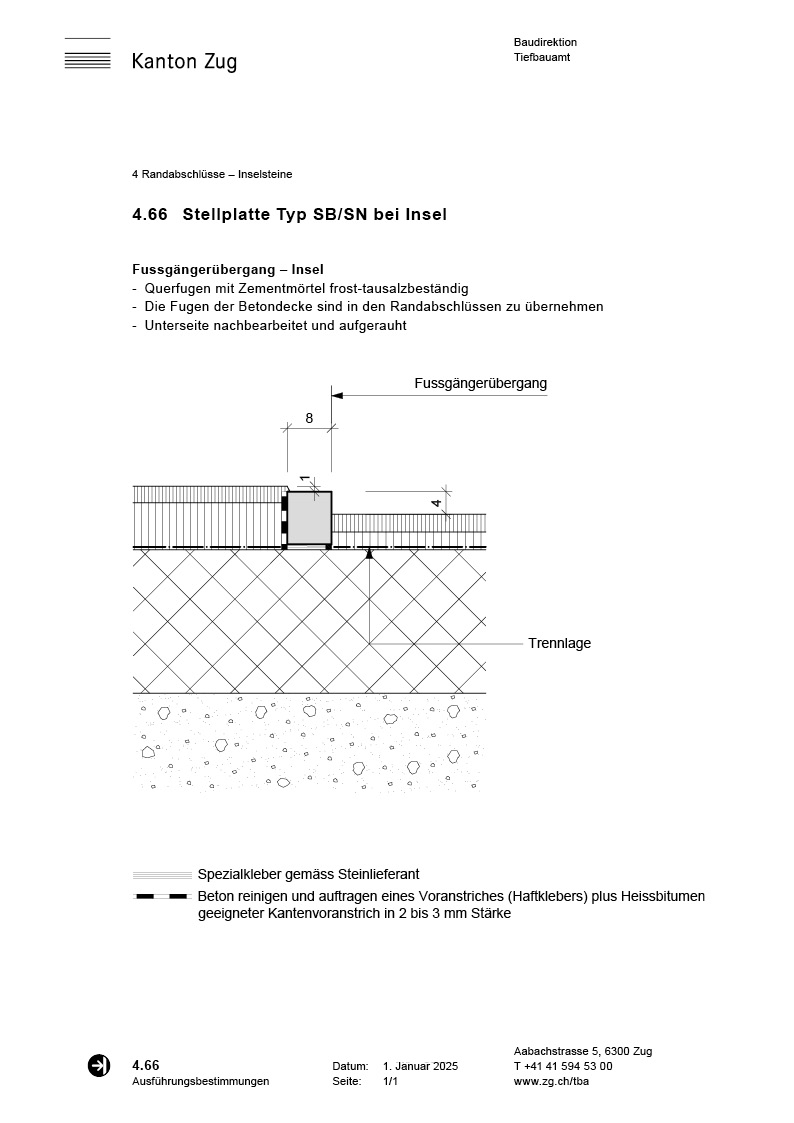 Kanton Zug

Baudirektion
Tiefbauamt

4 Randabschlüsse – Inselsteine

4.66 Stellplatte Typ SB/SN bei Insel

Fussgängerübergang – Insel
- Querfugen mit Zementmörtel frost-tausalzbeständig
- Die Fugen der Betondecke sind in den Randabschlüssen zu übernehmen
- Unterseite nachbearbeitet und aufgerauht

Fussgängerübergang

8

1

4

Trennlage

Spezialkleber gemäss Steinlieferant

Beton reinigen und auftragen eines Voranstriches (Haftklebers) plus Heissbitumen geeigneter Kantenvoranstrich in 2 bis 3 mm Stärke

4.66
Ausführungsbestimmungen

Datum: 1. Januar 2025
Seite: 1/1

Aabachstrasse 5, 6300 Zug
T +41 41 594 53 00
www.zg.ch/tba