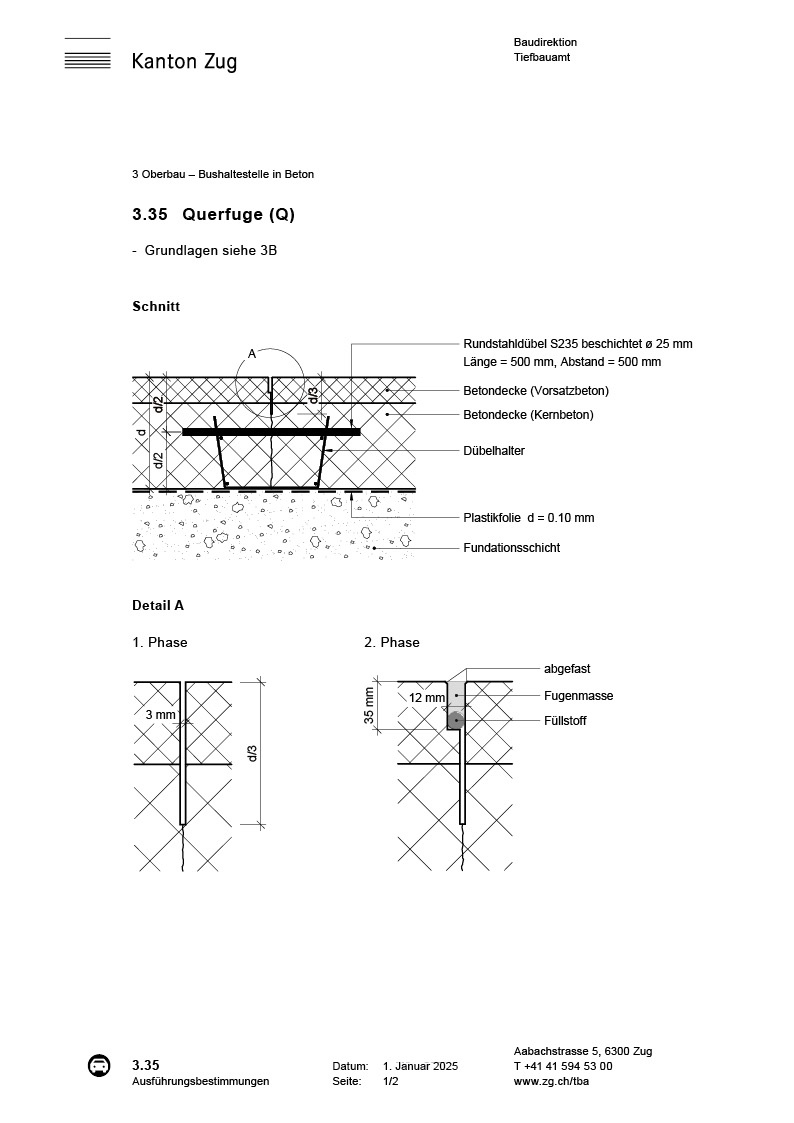 Kanton Zug

Baudirektion
Tiefbauamt

3 Oberbau – Bushaltestelle in Beton

3.35 Querfuge (Q)

- Grundlagen siehe 3B

Schnitt

A
d
d/2
d/2
d/3

Rundstahldübel S235 beschichtet ø 25 mm
Länge = 500 mm, Abstand = 500 mm
Betondecke (Vorsatzbeton)
Betondecke (Kernbeton)
Dübelhalter
Plastikfolie d = 0.10 mm
Fundationsschicht

Detail A

1. Phase

3 mm
d/3

2. Phase

35 mm
12 mm
abgefast
Fugenmasse
Füllstoff

3.35
Ausführungsbestimmungen

Datum: 1. Januar 2025
Seite: 1/2

Aabachstrasse 5, 6300 Zug
T +41 41 594 53 00
www.zg.ch/tba